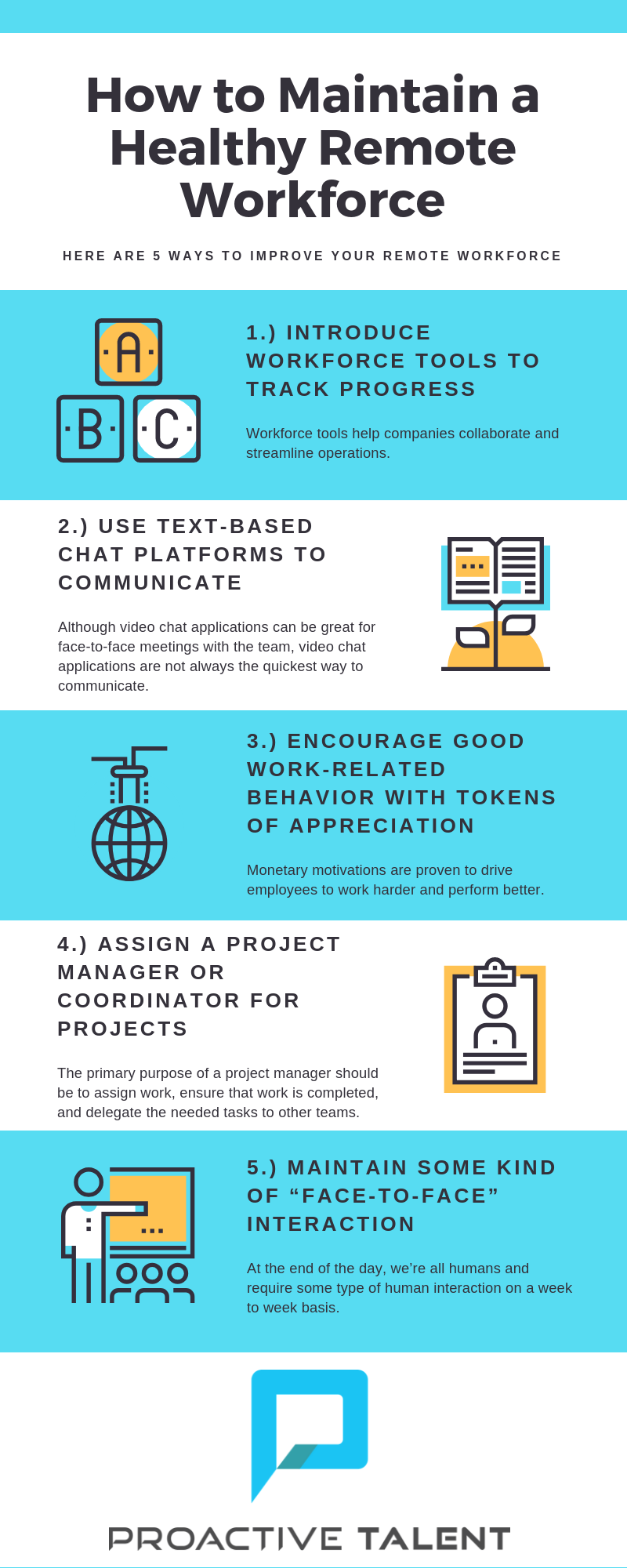 How to Maintain a Healthy Remote Workforce

HERE ARE 5 WAYS TO IMPROVE YOUR REMOTE WORKFORCE

A B C

1.) INTRODUCE WORKFORCE TOOLS TO TRACK PROGRESS

Workforce tools help companies collaborate and streamline operations.

2.) USE TEXT-BASED CHAT PLATFORMS TO COMMUNICATE

Although video chat applications can be great for face-to-face meetings with the team, video chat applications are not always the quickest way to communicate.

3.) ENCOURAGE GOOD WORK-RELATED BEHAVIOR WITH TOKENS OF APPRECIATION

Monetary motivations are proven to drive employees to work harder and perform better.

4.) ASSIGN A PROJECT MANAGER OR COORDINATOR FOR PROJECTS

The primary purpose of a project manager should be to assign work, ensure that work is completed, and delegate the needed tasks to other teams.

5.) MAINTAIN SOME KIND OF “FACE-TO-FACE” INTERACTION

At the end of the day, we’re all humans and require some type of human interaction on a week to week basis.

PROACTIVE TALENT